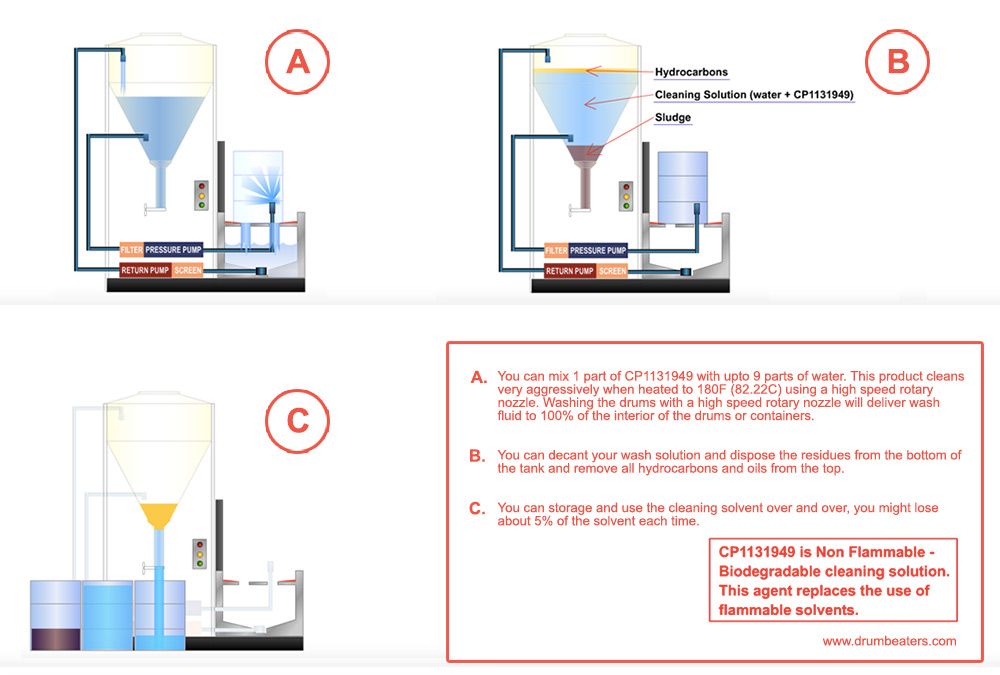 A

FILTER PRESSURE PUMP

RETURN PUMP SCREEN

B

Hydrocarbons

Cleaning Solution (water + CP1131949)

Sludge

FILTER PRESSURE PUMP

RETURN PUMP SCREEN

C

A. You can mix 1 part of CP1131949 with upto 9 parts of water. This product cleans very aggressively when heated to 180F (82.22C) using a high speed rotary nozzle. Washing the drums with a high speed rotary nozzle will deliver wash fluid to 100% of the interior of the drums or containers.

B. You can decant your wash solution and dispose the residues from the bottom of the tank and remove all hydrocarbons and oils from the top.

C. You can storage and use the cleaning solvent over and over, you might lose about 5% of the solvent each time.

CP1131949 is Non Flammable - Biodegradable cleaning solution. This agent replaces the use of flammable solvents.

www.drumbeaters.com